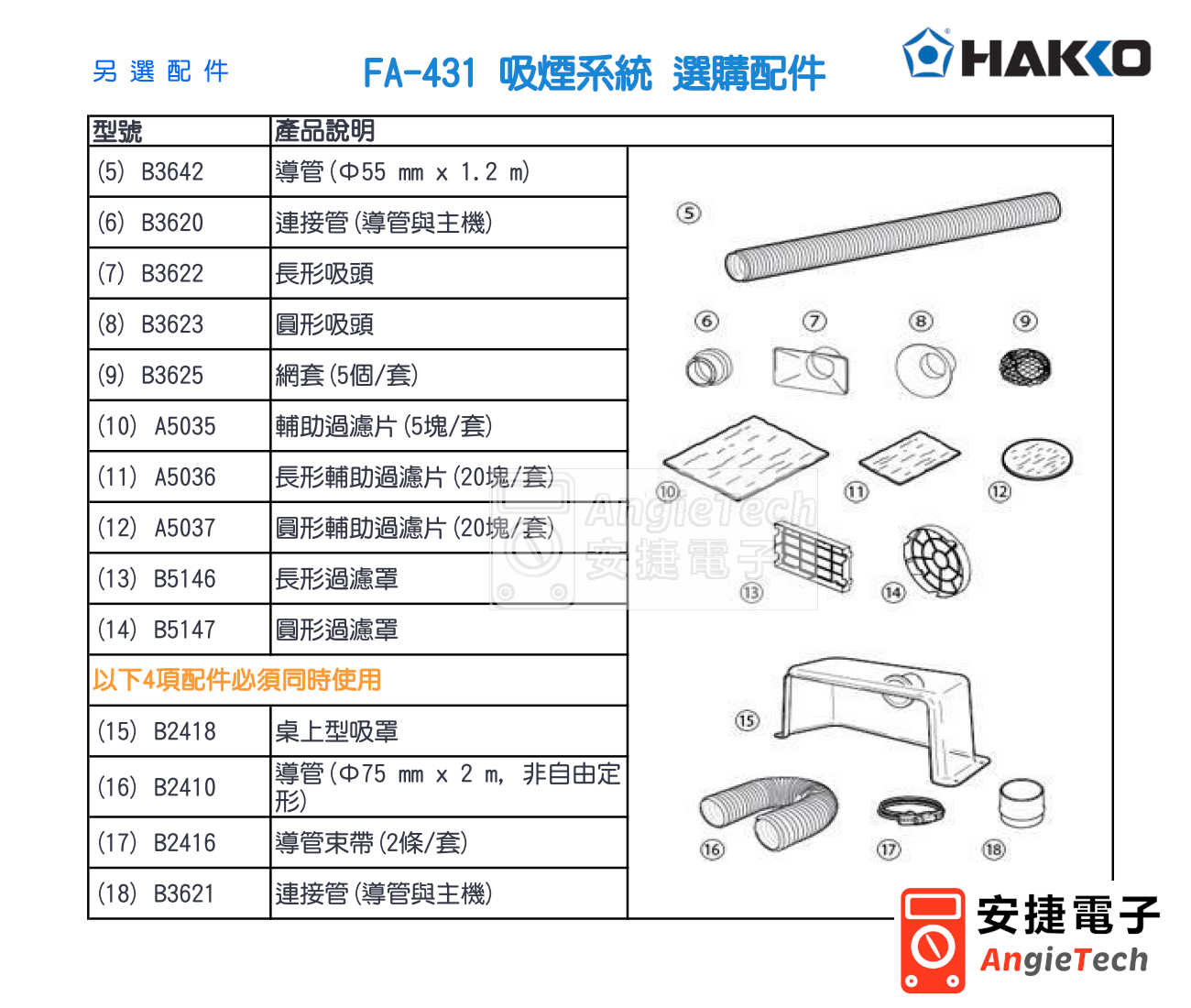 另 選 配 件

FA-431 吸煙系統 選購配件

HAKKO

| 型號 | 產品說明 |
|---|---|
| (5) B3642 | 導管(Φ55 mm x 1.2 m) |
| (6) B3620 | 連接管(導管與主機) |
| (7) B3622 | 長形吸頭 |
| (8) B3623 | 圓形吸頭 |
| (9) B3625 | 網套(5個/套) |
| (10) A5035 | 輔助過濾片(5塊/套) |
| (11) A5036 | 長形輔助過濾片(20塊/套) |
| (12) A5037 | 圓形輔助過濾片(20塊/套) |
| (13) B5146 | 長形過濾罩 |
| (14) B5147 | 圓形過濾罩 |
| 以下4項配件必須同時使用 | |
| (15) B2418 | 桌上型吸罩 |
| (16) B2410 | 導管(Φ75 mm x 2 m, 非自由定形) |
| (17) B2416 | 導管束帶(2條/套) |
| (18) B3621 | 連接管(導管與主機) |

5 6 7 8 9 10 11 12 13 14 15 16 17 18

AngieTech 安捷電子

安捷電子 AngieTech